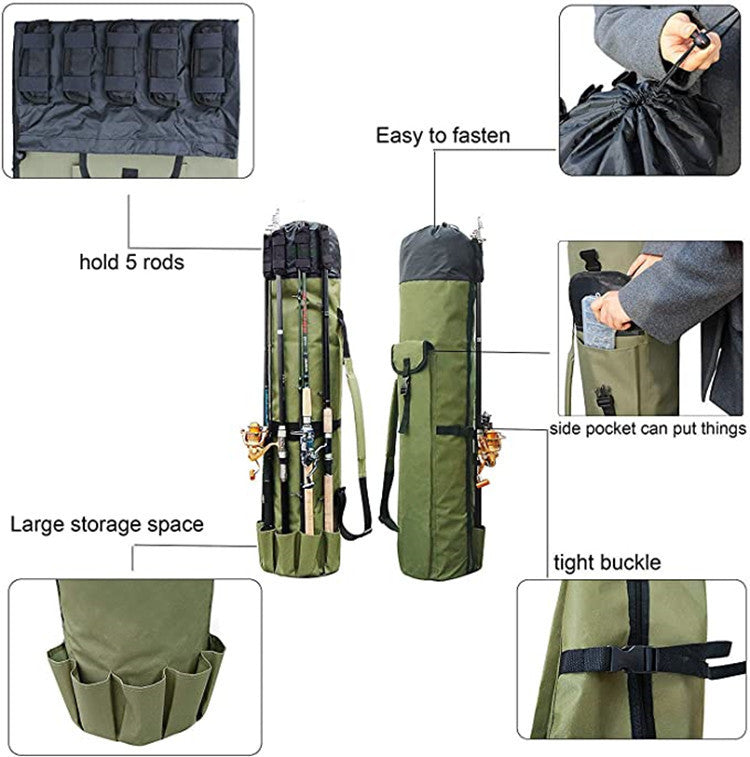 Easy to fasten

hold 5 rods

side pocket can put things

Large storage space

tight buckle